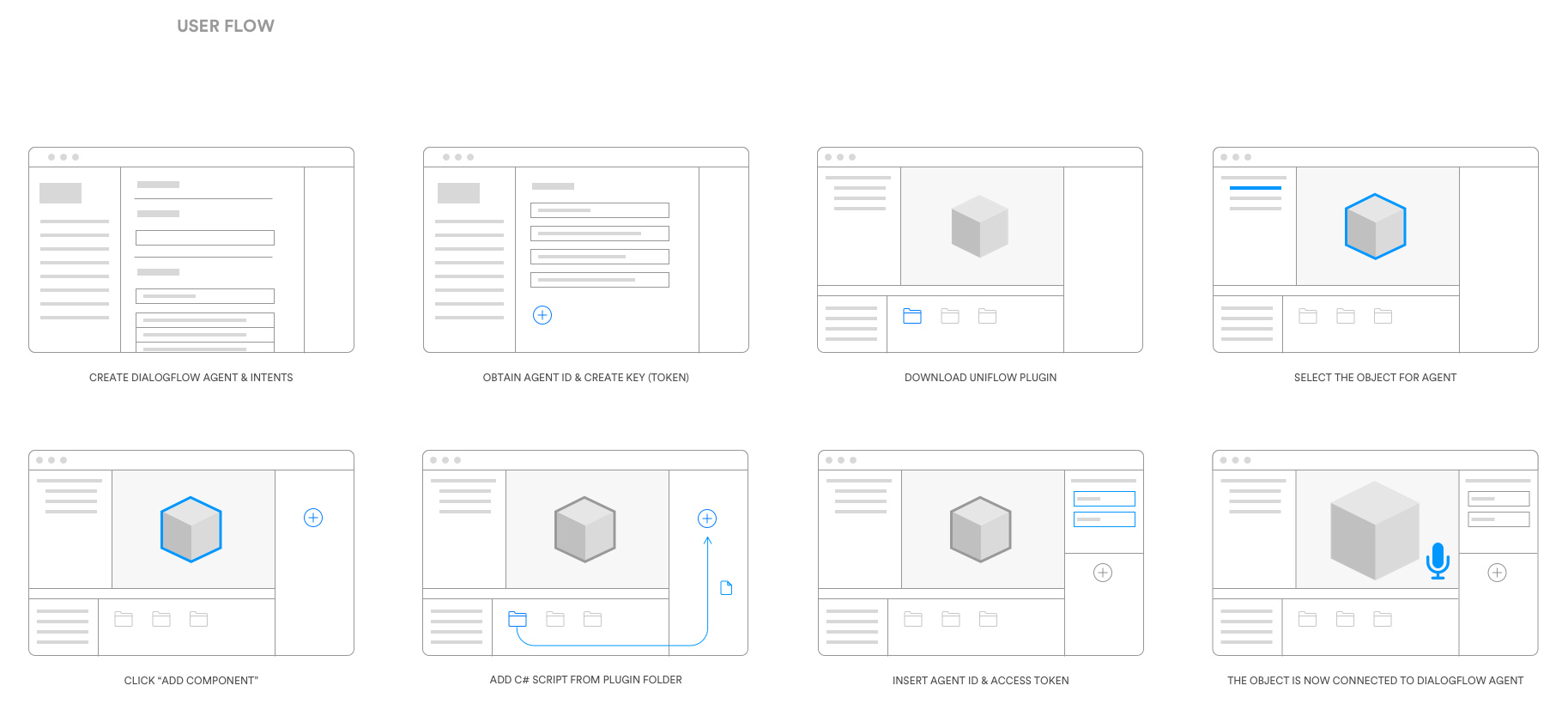 USER FLOW

CREATE DIALOGFLOW AGENT & INTENTS

OBTAIN AGENT ID & CREATE KEY (TOKEN)

DOWNLOAD UNIFLOW PLUGIN

SELECT THE OBJECT FOR AGENT

CLICK “ADD COMPONENT”

ADD C# SCRIPT FROM PLUGIN FOLDER

INSERT AGENT ID & ACCESS TOKEN

THE OBJECT IS NOW CONNECTED TO DIALOGFLOW AGENT